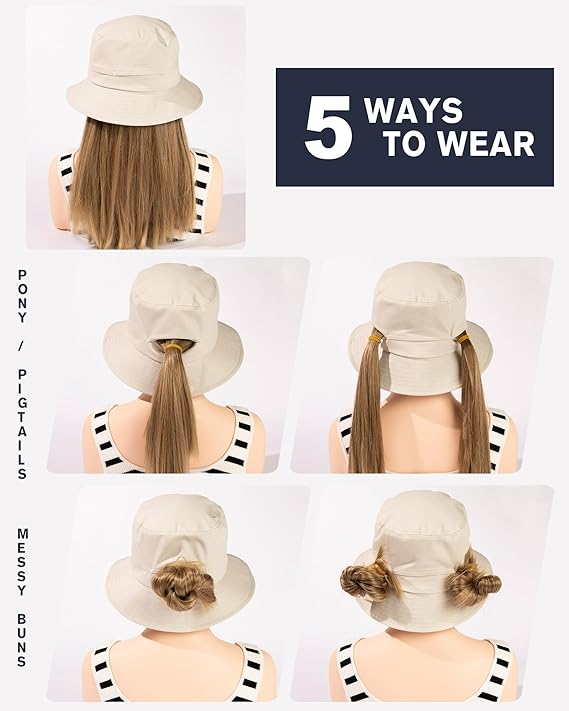 5 WAYS TO WEAR

PONY / PIGTAILS

MESSY BUNS