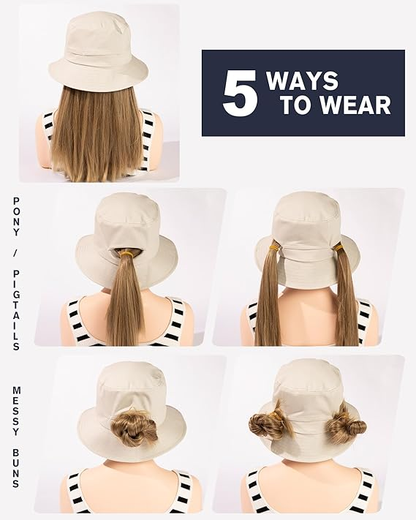 5 WAYS TO WEAR

PONY / PIGTAILS

MESSY BUNS