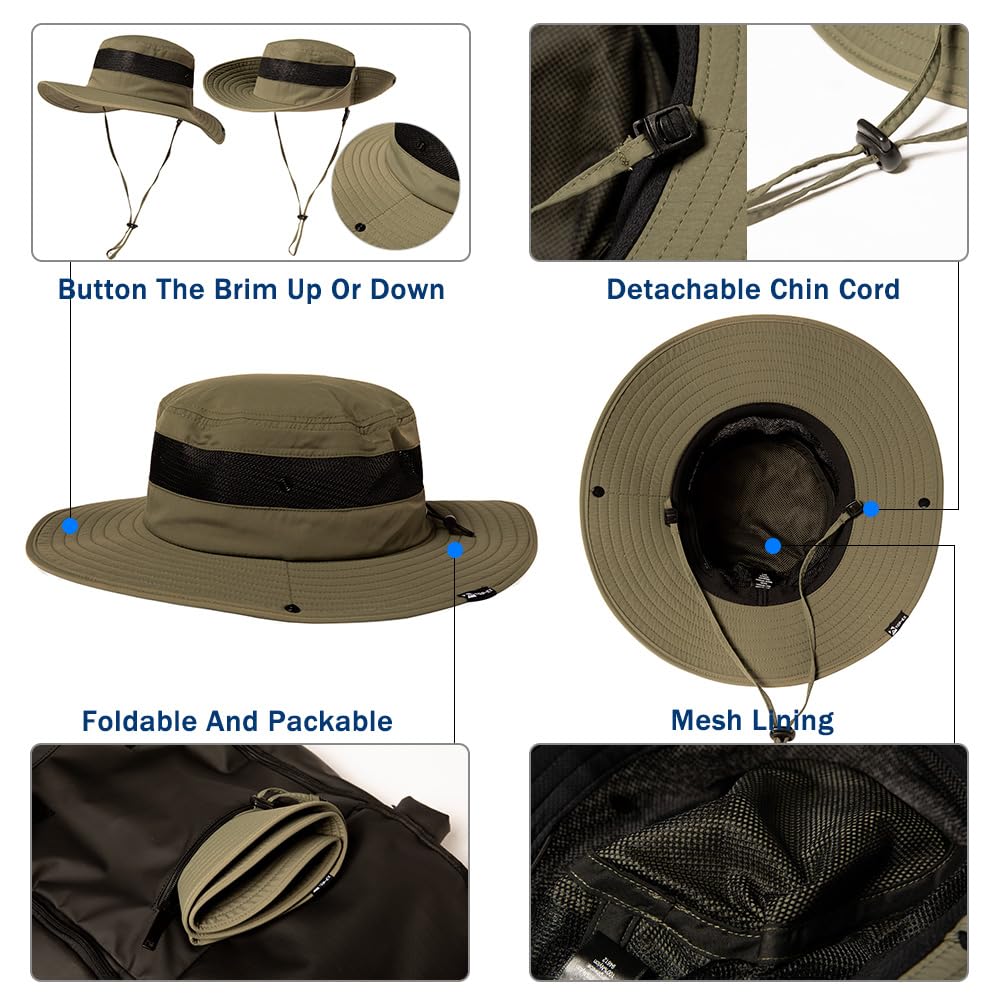 Button The Brim Up Or Down

Detachable Chin Cord

Foldable And Packable

Mesh Lining